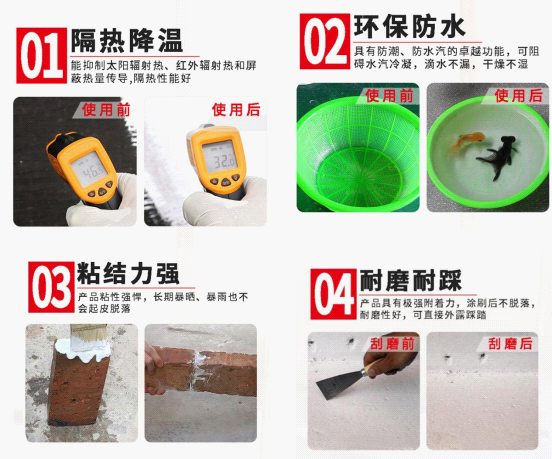 01 隔热降温

能抑制太阳辐射热、红外辐射热和屏蔽热量传导,隔热性能好

使用前

46.5

使用后

32.0

02 环保防水

具有防潮、防水汽的卓越功能，可阻碍水汽冷凝，滴水不漏，干燥不湿

使用前

使用后

03 粘结力强

产品粘性强悍，长期暴晒、暴雨也不会起皮脱落

04 耐磨耐踩

产品具有极强附着力，涂刷后不脱落，耐磨性好，可直接外露踩踏

刮磨前

刮磨后